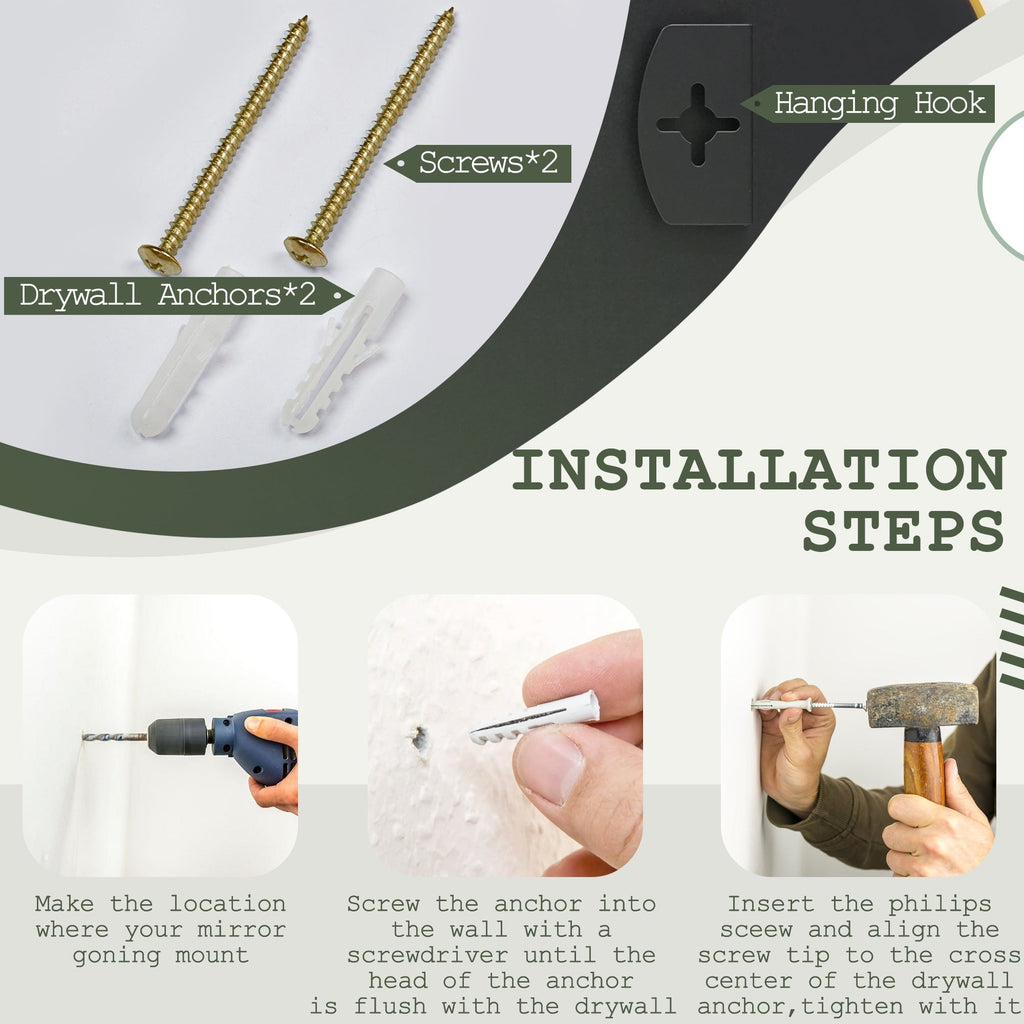 Hanging Hook

Screws*2

Drywall Anchors*2

INSTALLATION STEPS

Make the location where your mirror goning mount

Screw the anchor into the wall with a screwdriver until the head of the anchor is flush with the drywall

Insert the philips sceew and align the screw tip to the cross center of the drywall anchor,tighten with it