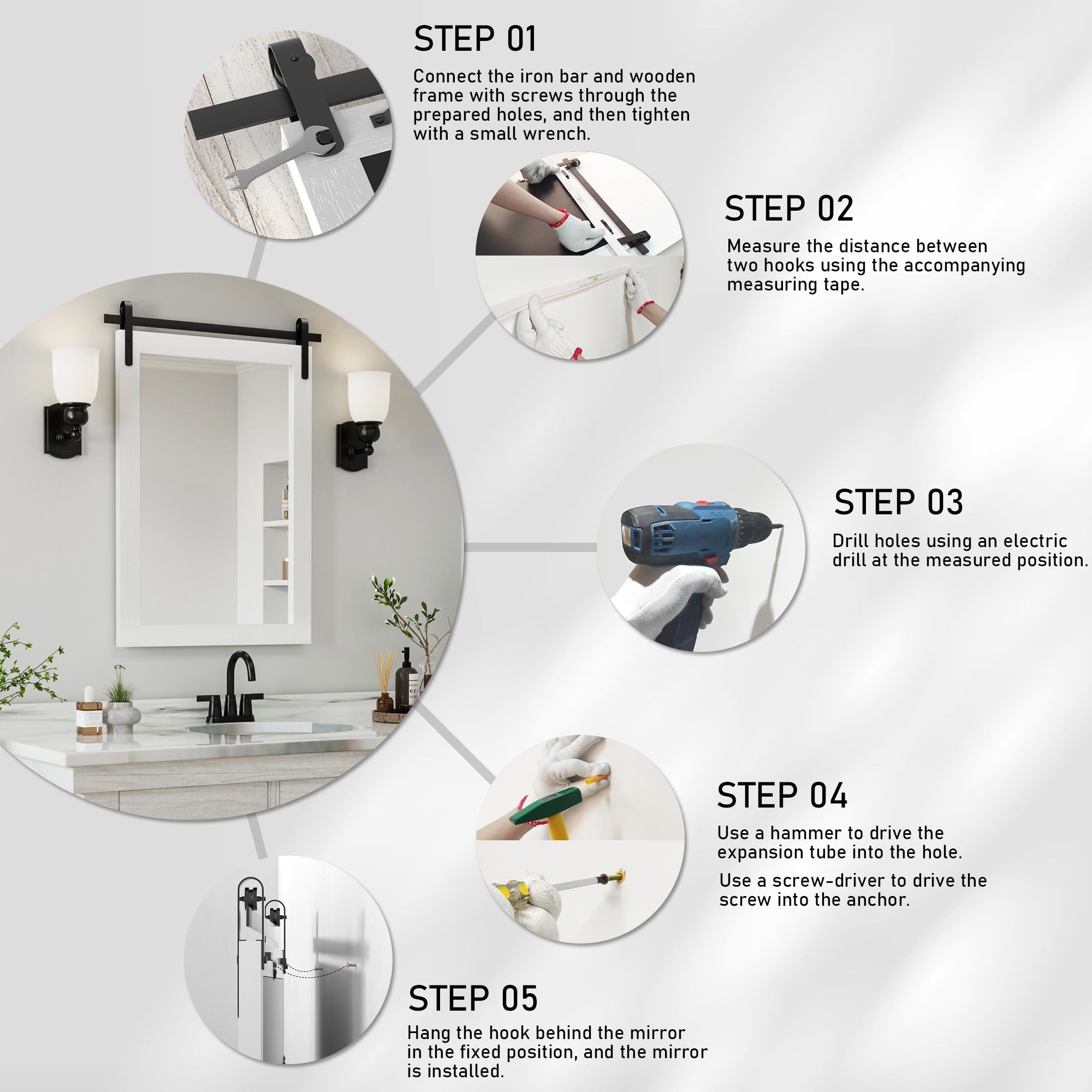 STEP 01

Connect the iron bar and wooden frame with screws through the prepared holes, and then tighten with a small wrench.

STEP 02

Measure the distance between two hooks using the accompanying measuring tape.

STEP 03

Drill holes using an electric drill at the measured position.

STEP 04

Use a hammer to drive the expansion tube into the hole.

Use a screw-driver to drive the screw into the anchor.

STEP 05

Hang the hook behind the mirror in the fixed position, and the mirror is installed.