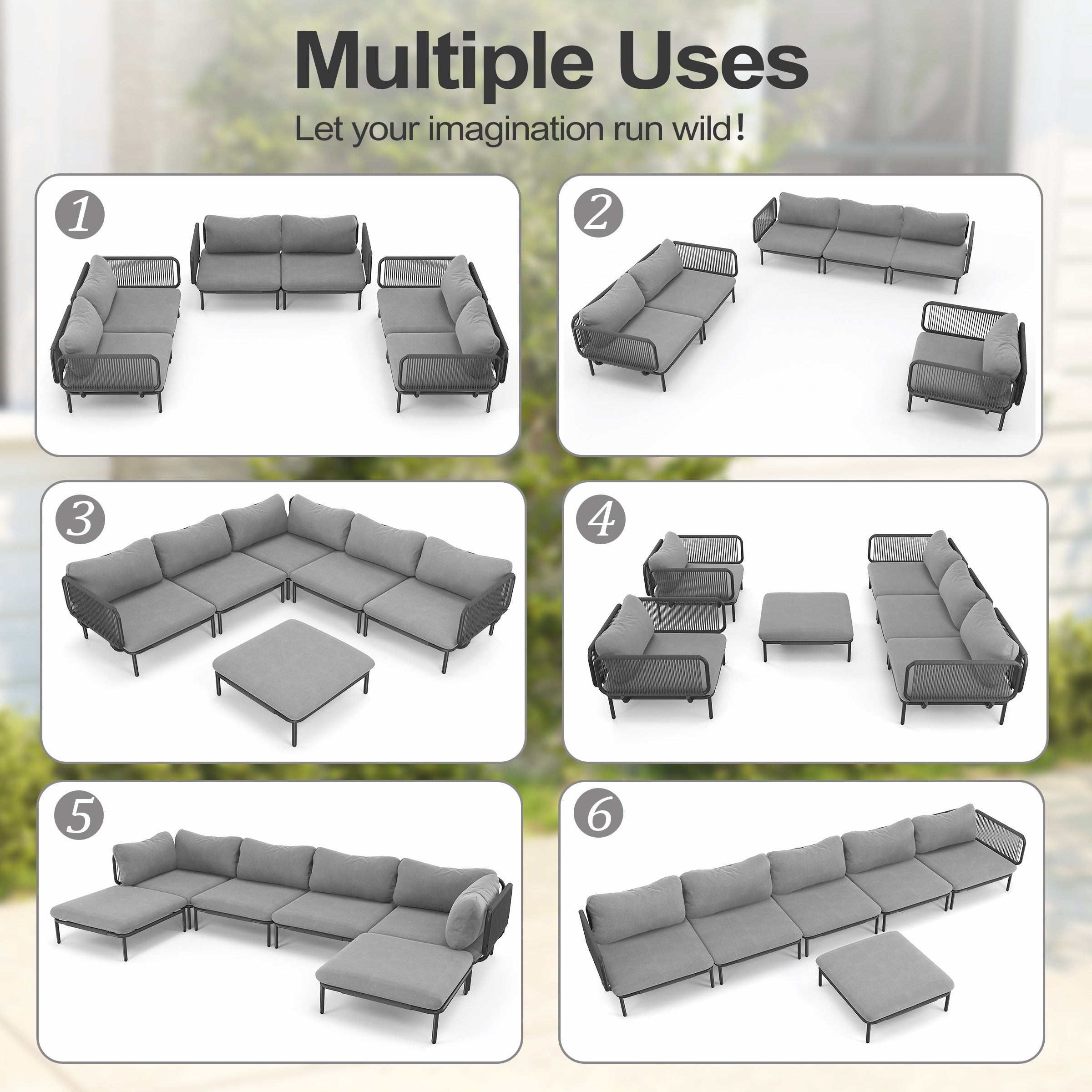 Multiple Uses

Let your imagination run wild!

1

2

3

4

5

6