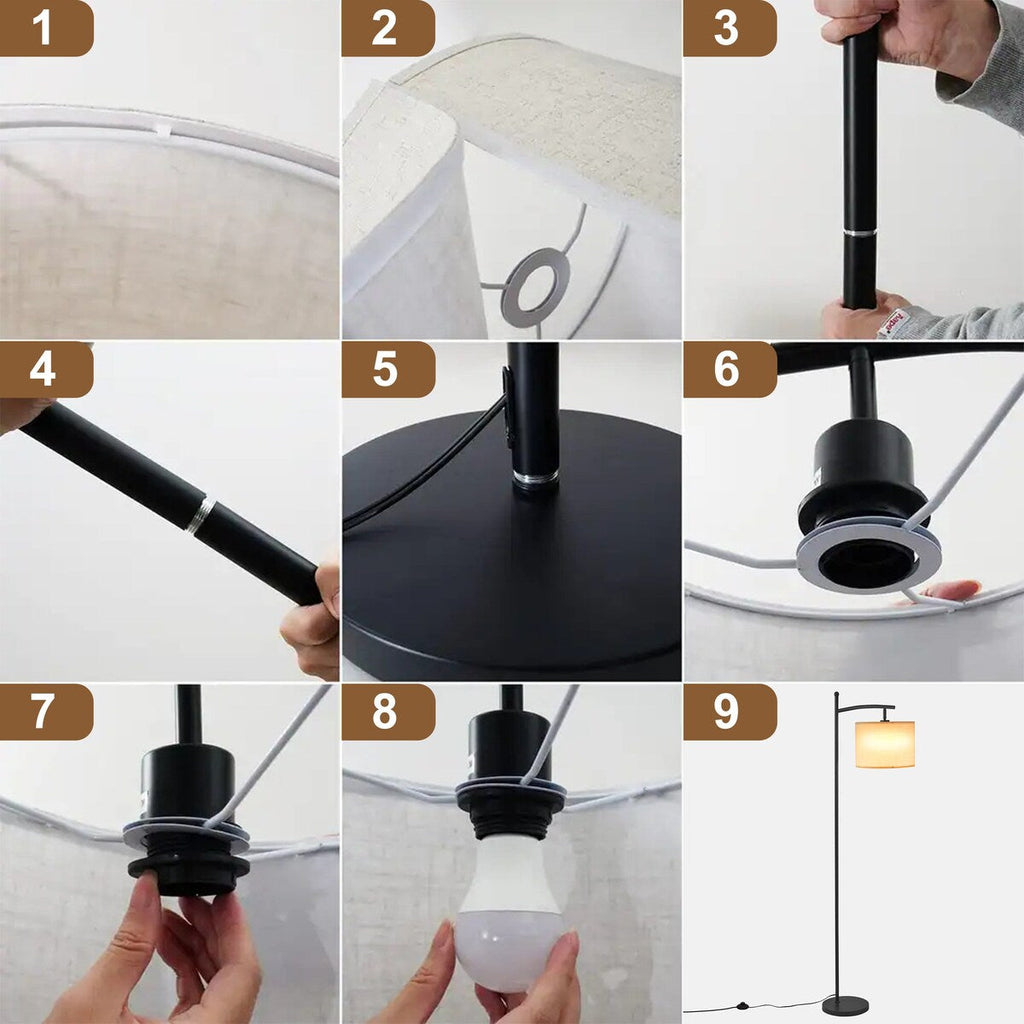 1
2
3
4
5
6
7
8
9