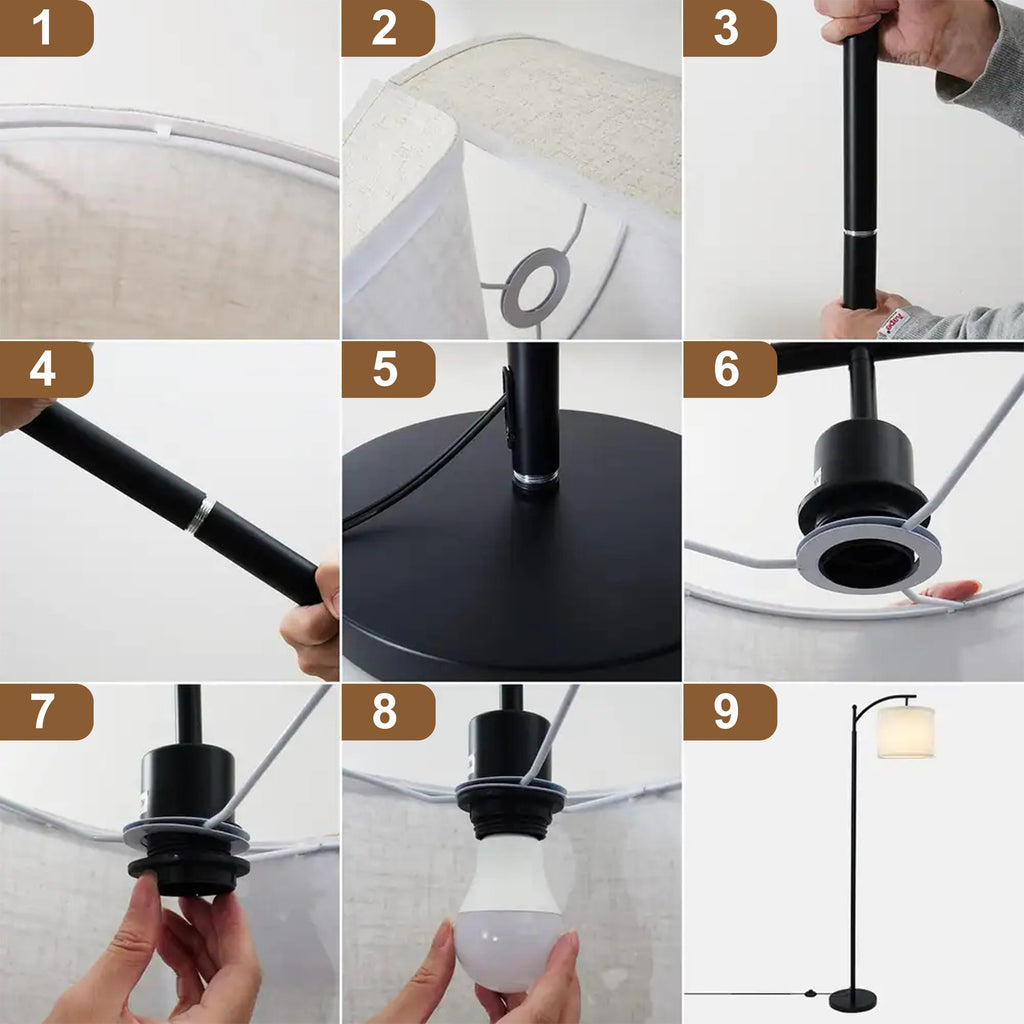 1

2

3

4

5

6

7

8

9