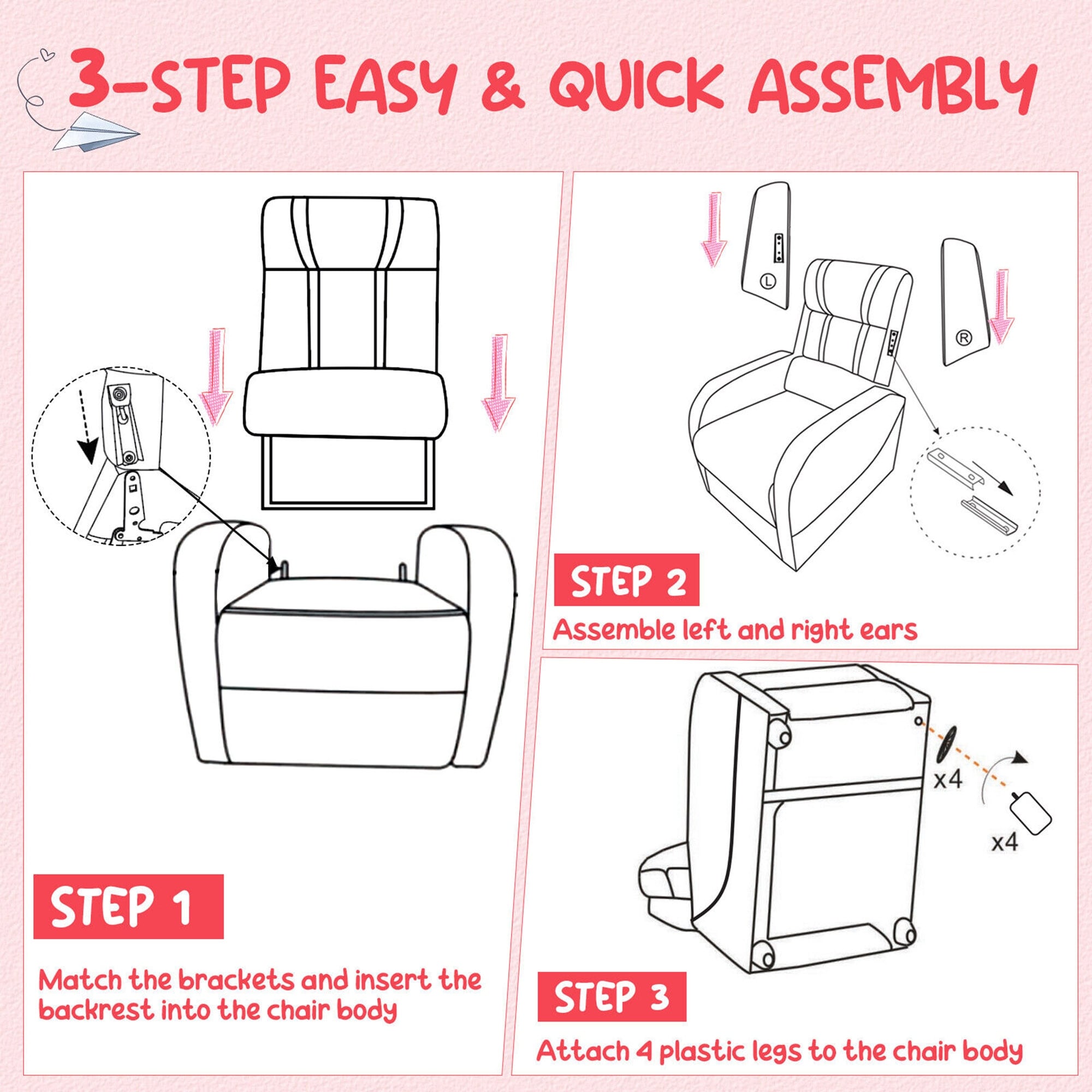 3-STEP EASY & QUICK ASSEMBLY

STEP 1

Match the brackets and insert the backrest into the chair body

L

R

STEP 2

Assemble left and right ears

x4

x4

STEP 3

Attach 4 plastic legs to the chair body