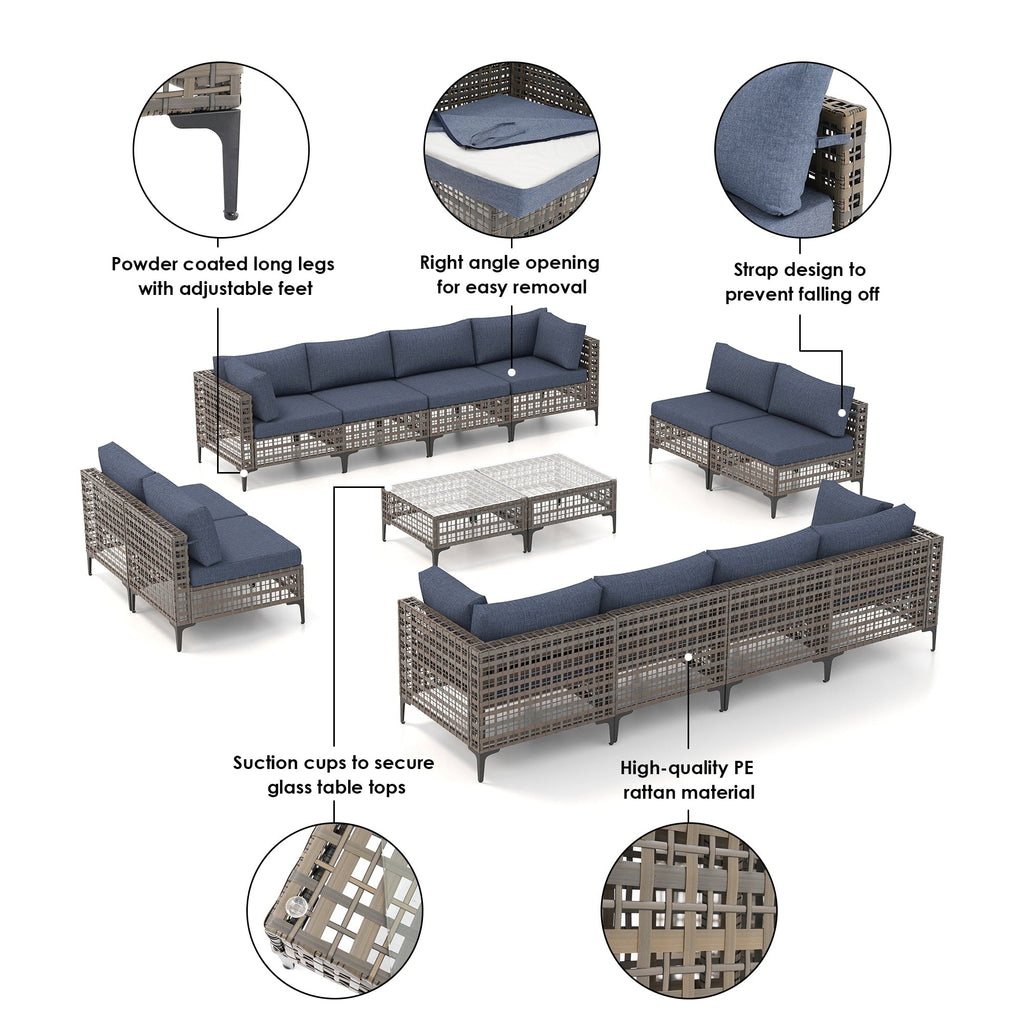 Powder coated long legs with adjustable feet

Right angle opening for easy removal

Strap design to prevent falling off

Suction cups to secure glass table tops

High-quality PE rattan material